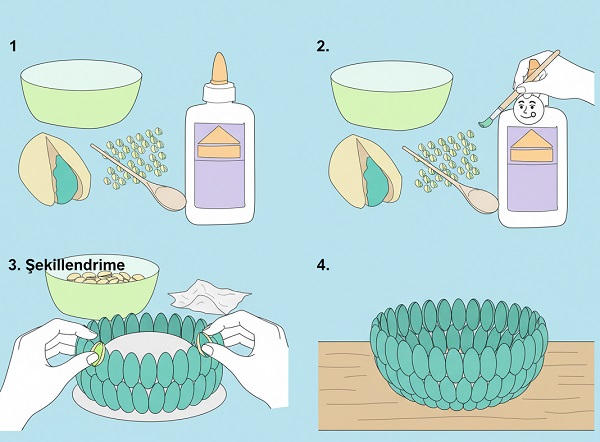 1

2.

3. Şekillendrime

4.