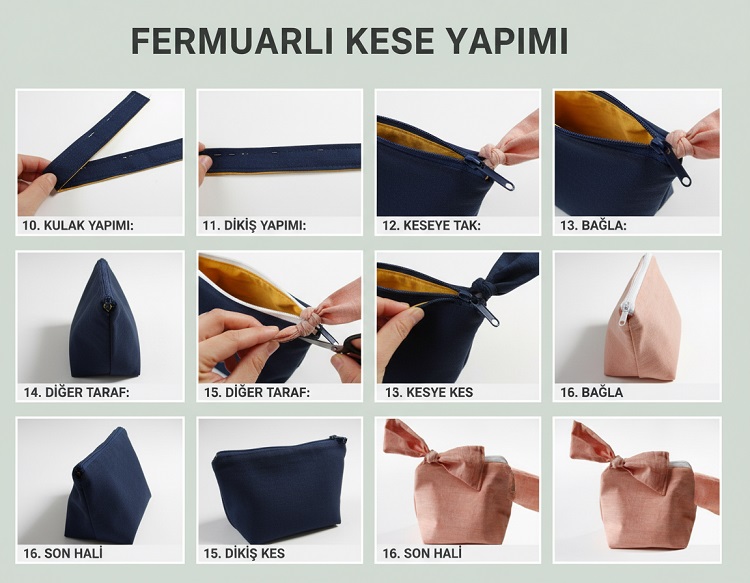 FERMUARLI KESE YAPIMI

10. KULAK YAPIMI:

11. DİKİŞ YAPIMI:

12. KESEYE TAK:

13. BAĞLA:

14. DİĞER TARAF:

15. DİĞER TARAF:

13. KESYE KES

16. BAĞLA

16. SON HALİ

15. DİKİŞ KES

16. SON HALİ