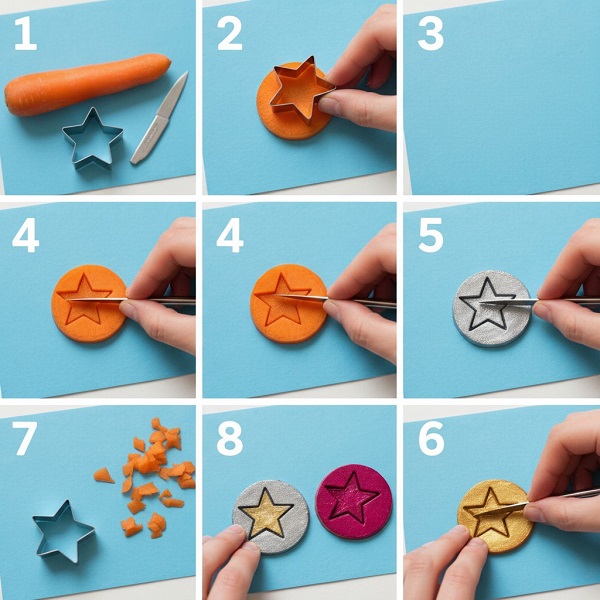 1

2

3

4

4

5

7

8

6